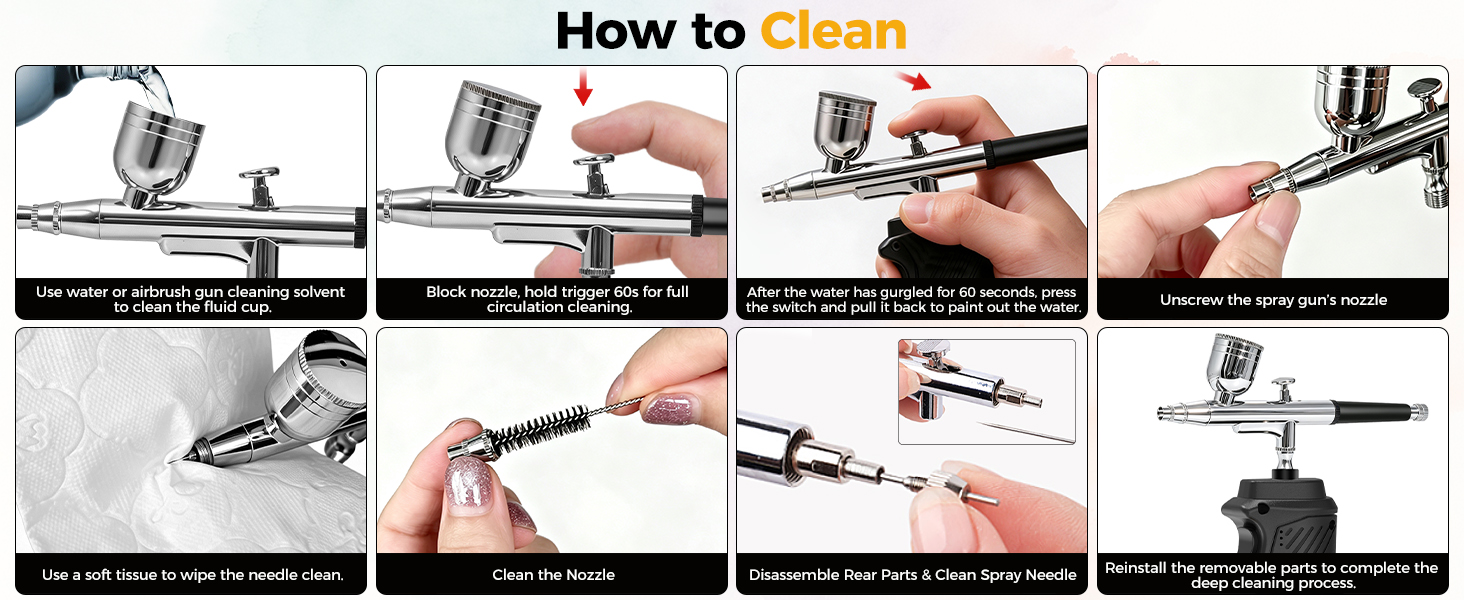 How to Clean

Use water or airbrush gun cleaning solvent to clean the fluid cup.

Block nozzle, hold trigger 60s for full circulation cleaning.

After the water has gurgled for 60 seconds, press the switch and pull it back to paint out the water.

Unscrew the spray gun's nozzle

Use a soft tissue to wipe the needle clean.

Clean the Nozzle

Disassemble Rear Parts & Clean Spray Needle

Reinstall the removable parts to complete the deep cleaning process.