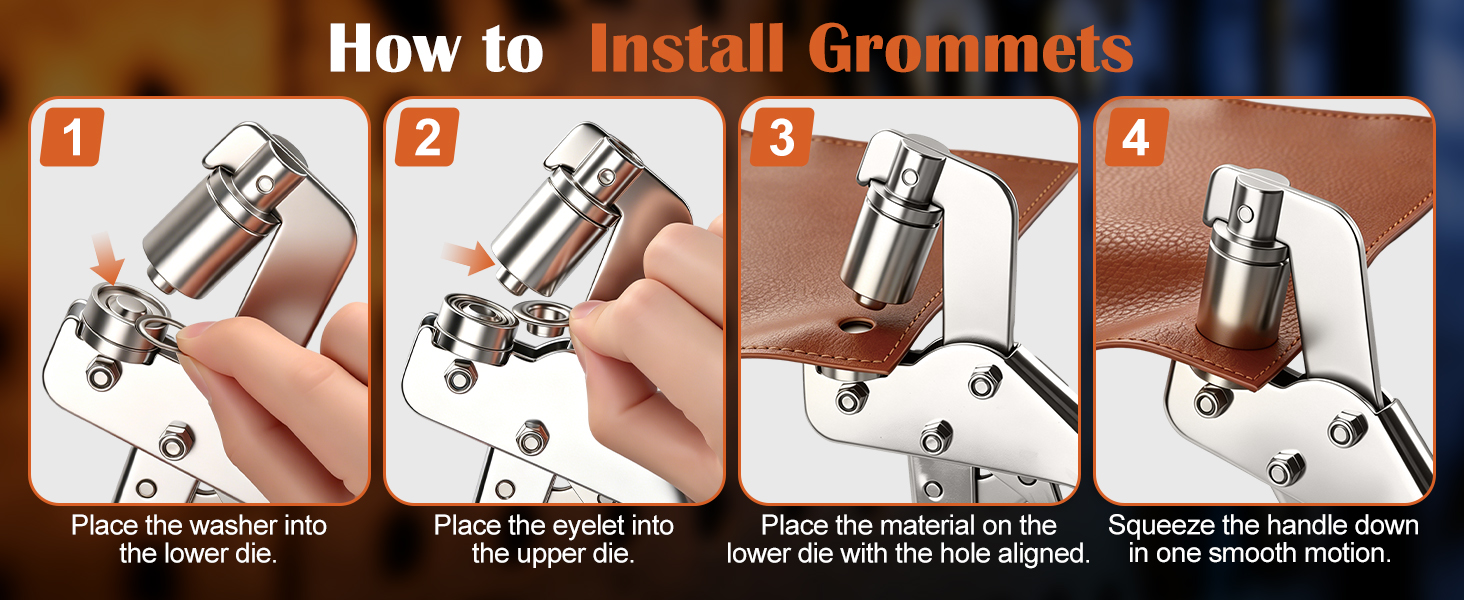 How to Install Grommets

1

Place the washer into the lower die.

2

Place the eyelet into the upper die.

3

Place the material on the lower die with the hole aligned.

4

Squeeze the handle down in one smooth motion.