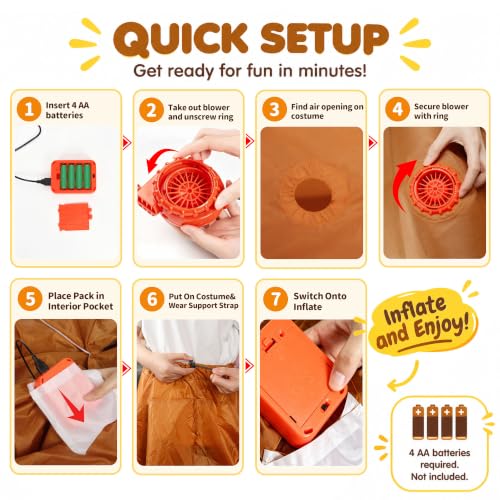 QUICK SETUP

Get ready for fun in minutes!

1 Insert 4 AA batteries

2 Take out blower and unscrew ring

3 Find air opening on costume

4 Secure blower with ring

5 Place Pack in Interior Pocket

6 Put On Costume& Wear Support Strap

7 Switch Onto Inflate

Inflate and Enjoy!

4 AA batteries required. Not included.