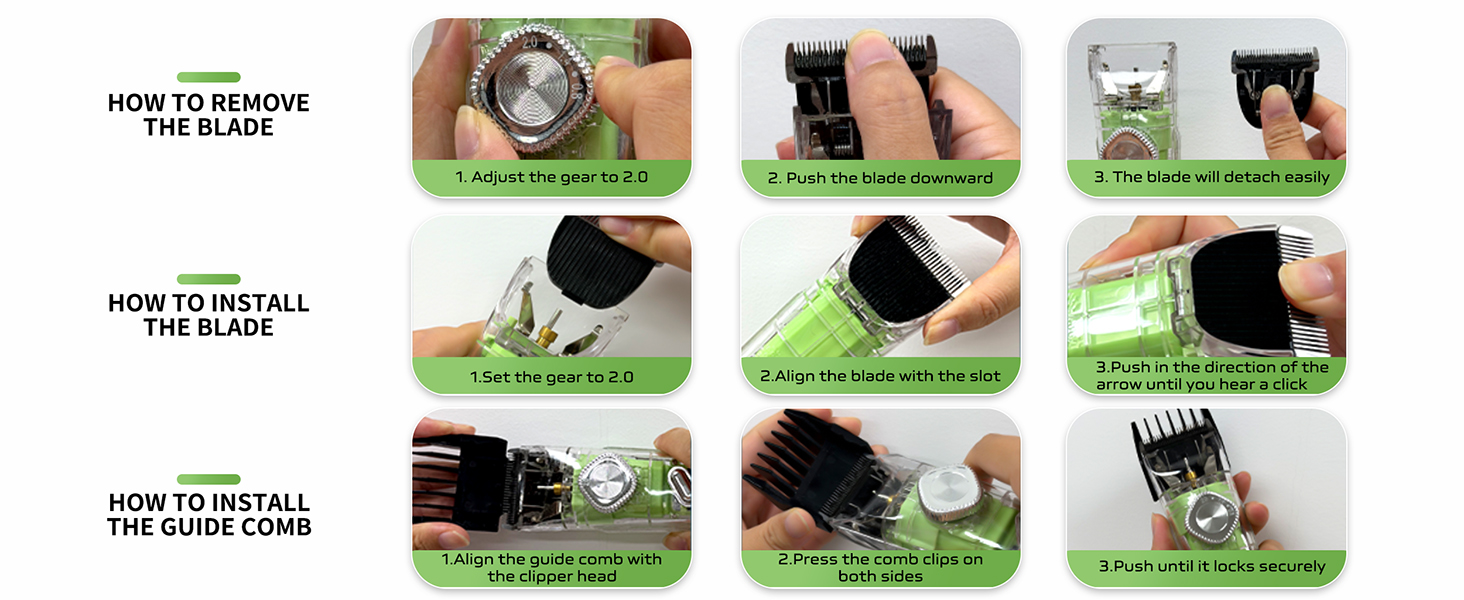 HOW TO REMOVE THE BLADE

2.0

1. Adjust the gear to 2.0

2. Push the blade downward

3. The blade will detach easily

HOW TO INSTALL THE BLADE

1.Set the gear to 2.0

2.Align the blade with the slot

3.Push in the direction of the arrow until you hear a click

HOW TO INSTALL THE GUIDE COMB

1.Align the guide comb with the clipper head

2.Press the comb clips on both sides

3.Push until it locks securely