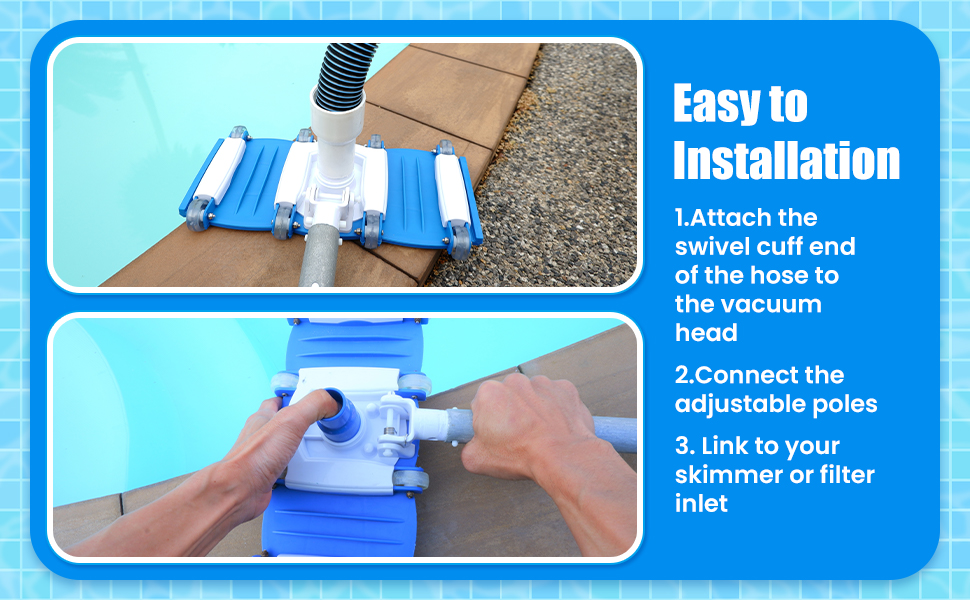 Easy to Installation

1.Attach the swivel cuff end of the hose to the vacuum head

2.Connect the adjustable poles

3. Link to your skimmer or filter inlet