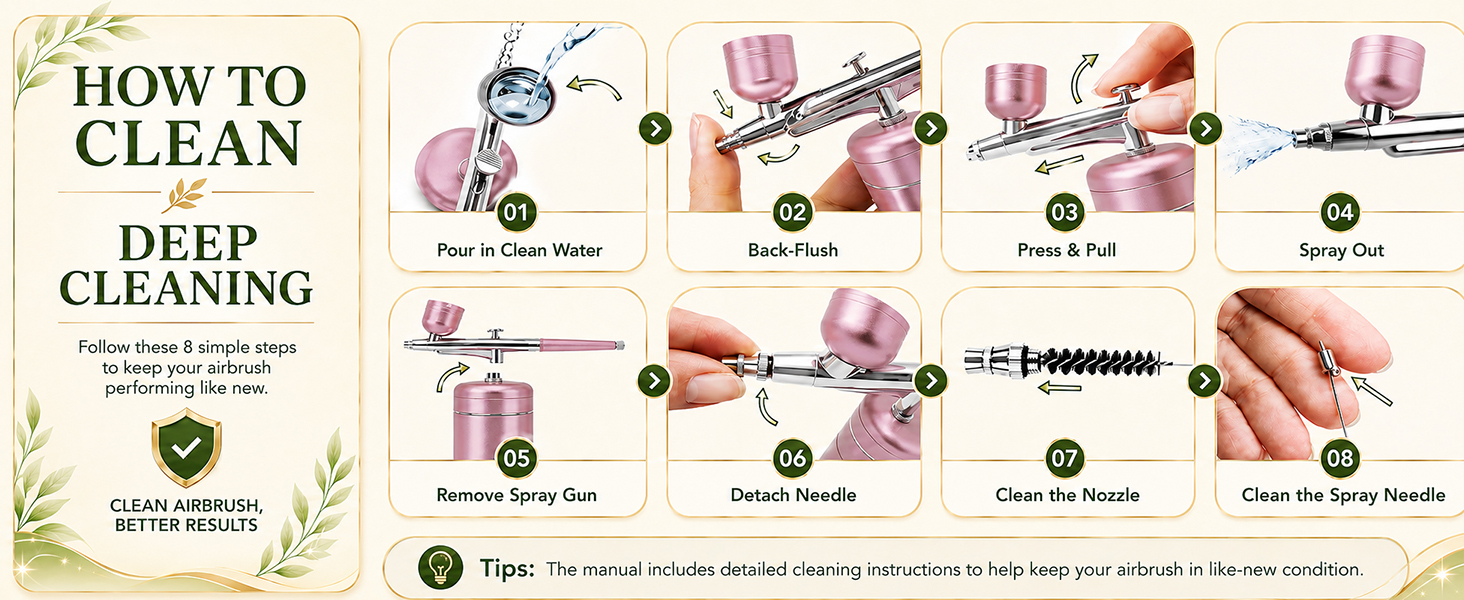 HOW TO CLEAN

DEEP CLEANING

Follow these 8 simple steps to keep your airbrush performing like new.

CLEAN AIRBRUSH, BETTER RESULTS

01
Pour in Clean Water

02
Back-Flush

03
Press & Pull

04
Spray Out

05
Remove Spray Gun

06
Detach Needle

07
Clean the Nozzle

08
Clean the Spray Needle

Tips: The manual includes detailed cleaning instructions to help keep your airbrush in like-new condition.