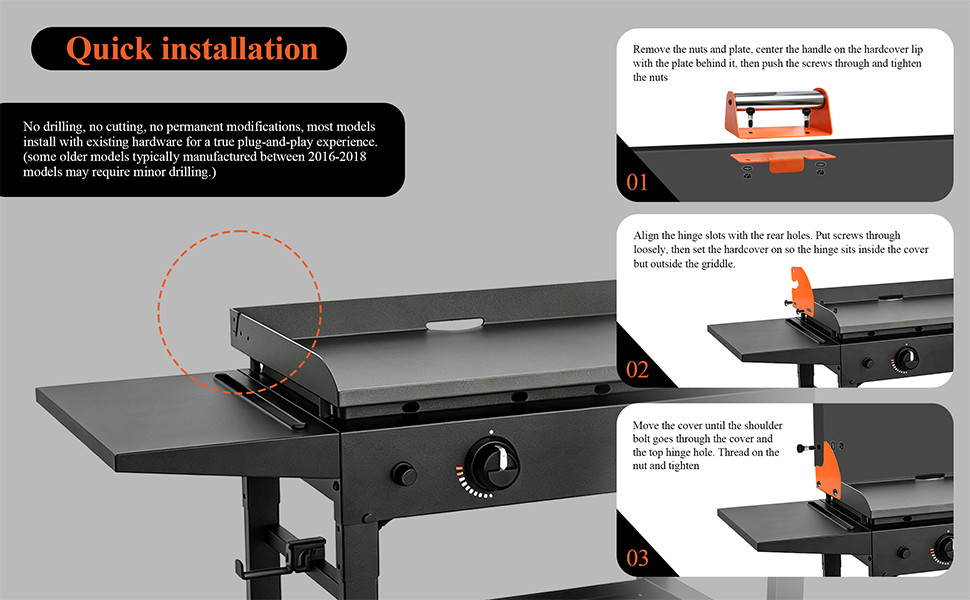 Quick installation

No drilling, no cutting, no permanent modifications, most models install with existing hardware for a true plug-and-play experience. (some older models typically manufactured between 2016-2018 models may require minor drilling.)

Remove the nuts and plate, center the handle on the hardcover lip with the plate behind it, then push the screws through and tighten the nuts

01

Align the hinge slots with the rear holes. Put screws through loosely, then set the hardcover on so the hinge sits inside the cover but outside the griddle.

02

Move the cover until the shoulder bolt goes through the cover and the top hinge hole. Thread on the nut and tighten

03