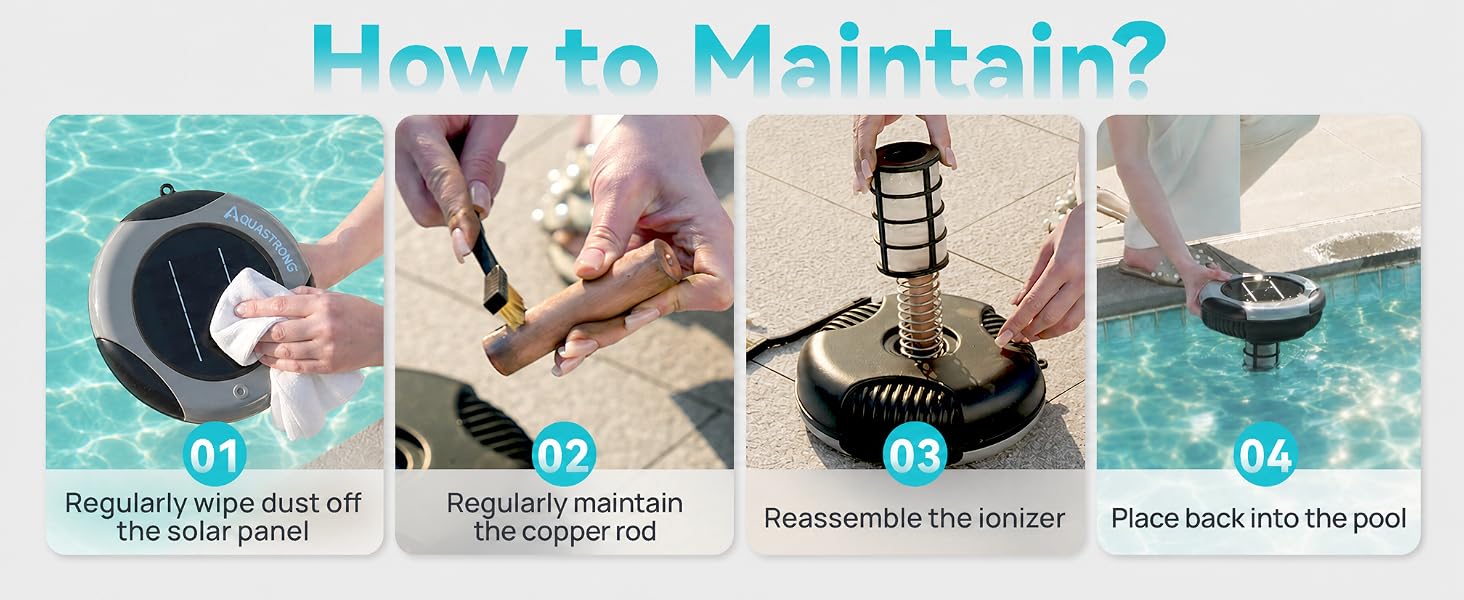 How to Maintain?

AQUASTRONG

01
Regularly wipe dust off the solar panel

02
Regularly maintain the copper rod

03
Reassemble the ionizer

04
Place back into the pool