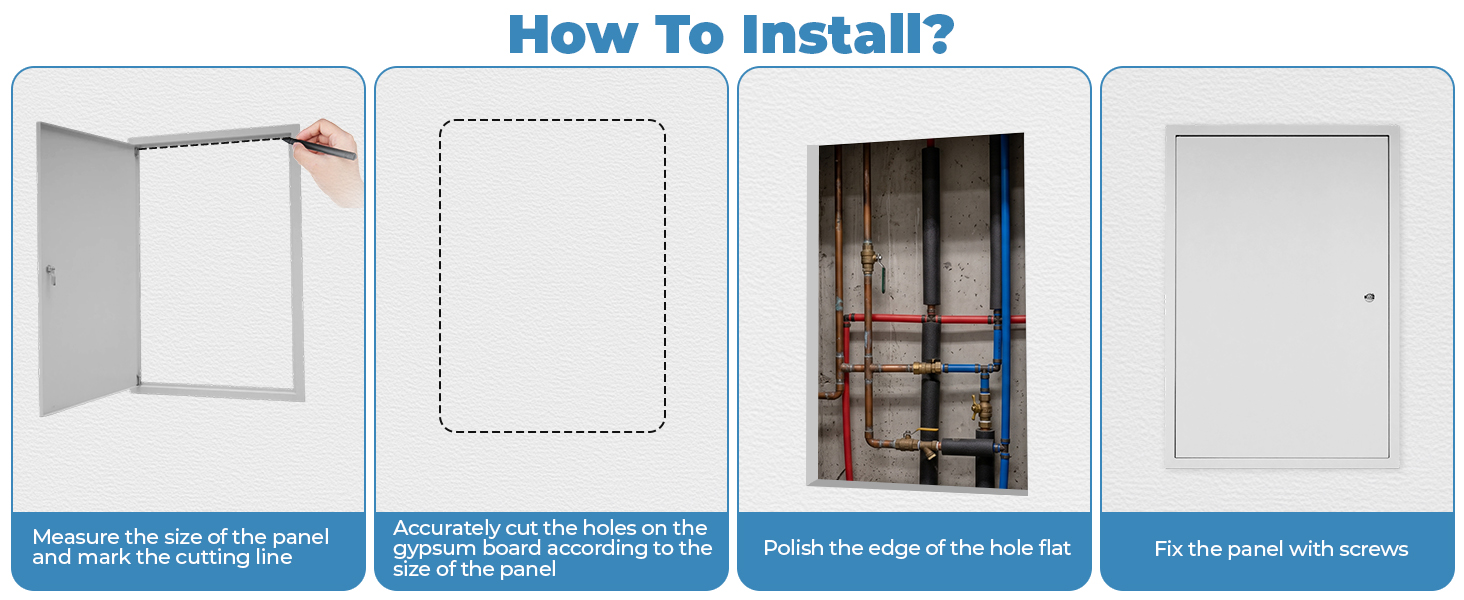 How To Install?

Measure the size of the panel and mark the cutting line

Accurately cut the holes on the gypsum board according to the size of the panel

Polish the edge of the hole flat

Fix the panel with screws