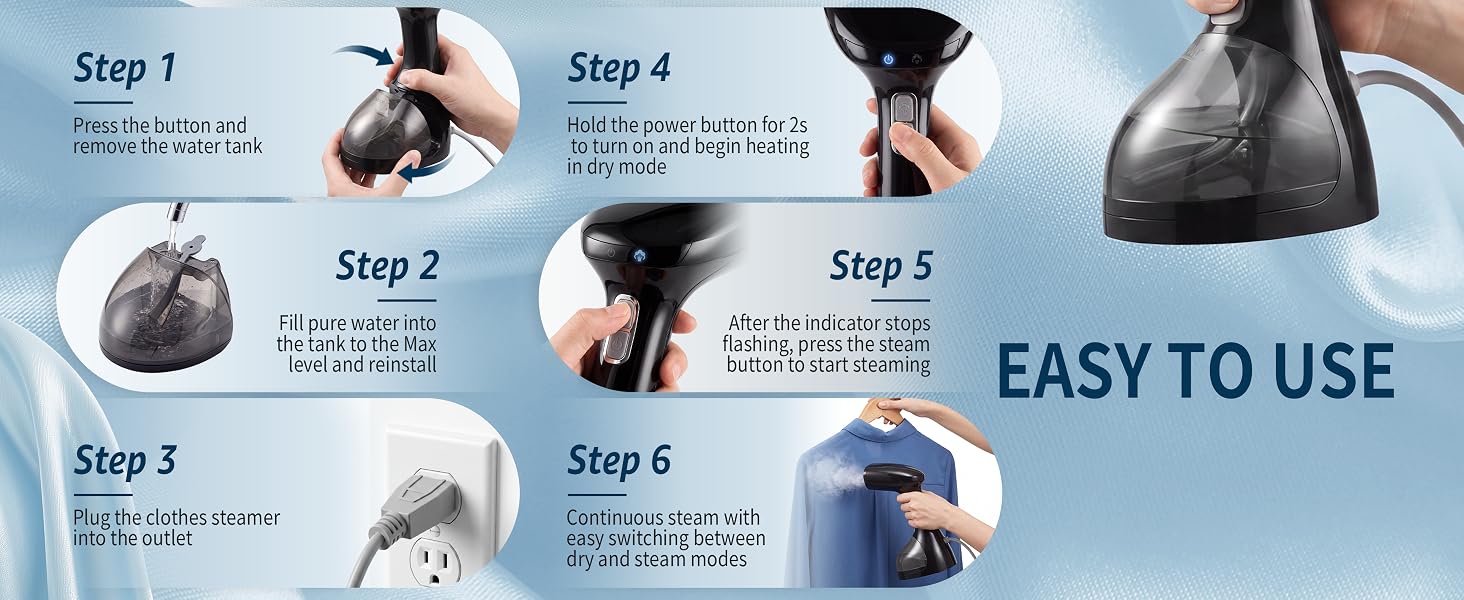 Step 1

Press the button and remove the water tank

Step 2

Fill pure water into the tank to the Max level and reinstall

Step 3

Plug the clothes steamer into the outlet

Step 4

Hold the power button for 2s to turn on and begin heating in dry mode

Step 5

After the indicator stops flashing, press the steam button to start steaming

Step 6

Continuous steam with easy switching between dry and steam modes

EASY TO USE