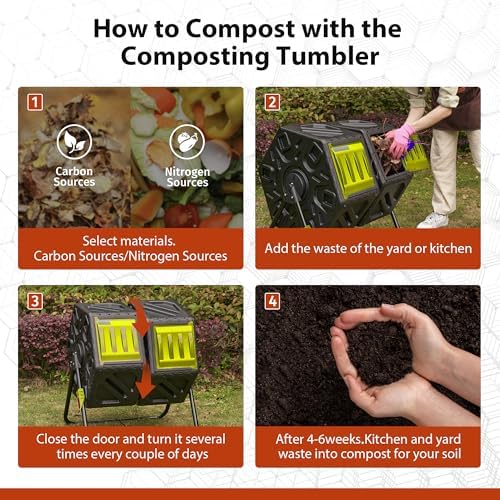 How to Compost with the Composting Tumbler

1

Carbon Sources

Nitrogen Sources

Select materials. Carbon Sources/Nitrogen Sources

2

Add the waste of the yard or kitchen

3

Close the door and turn it several times every couple of days

4

After 4-6weeks.Kitchen and yard waste into compost for your soil