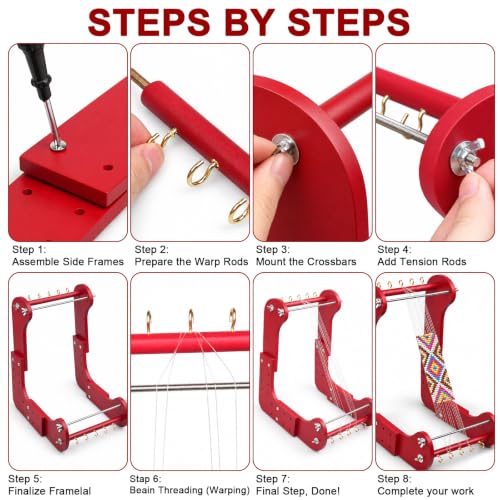 STEPS BY STEPS

Step 1:
Assemble Side Frames

Step 2:
Prepare the Warp Rods

Step 3:
Mount the Crossbars

Step 4:
Add Tension Rods

Step 5:
Finalize Framelal

Stap 6:
Beain Threading (Warping)

Step 7:
Final Step, Done!

Step 8:
Complete your work