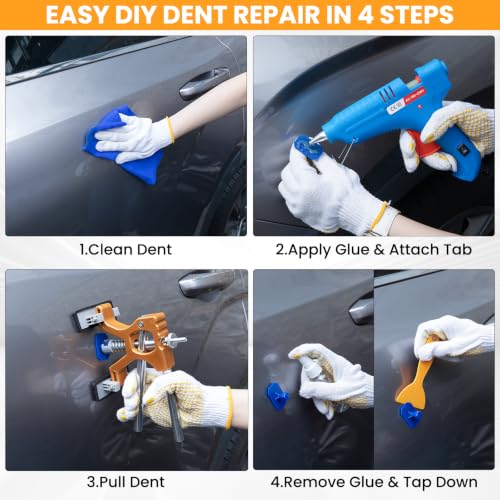 EASY DIY DENT REPAIR IN 4 STEPS

1.Clean Dent

2.Apply Glue & Attach Tab

3.Pull Dent

4.Remove Glue & Tap Down