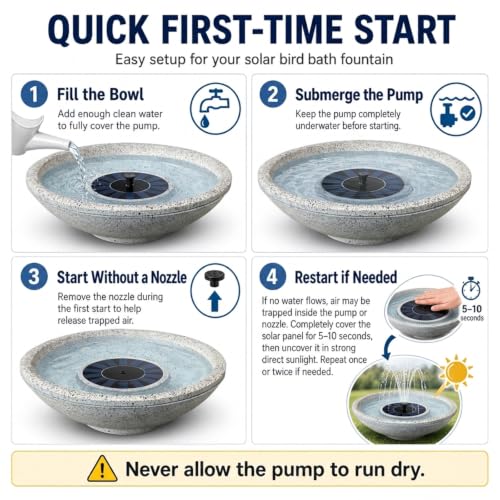 QUICK FIRST-TIME START

Easy setup for your solar bird bath fountain

1 Fill the Bowl

Add enough clean water to fully cover the pump.

2 Submerge the Pump

Keep the pump completely underwater before starting.

3 Start Without a Nozzle

Remove the nozzle during the first start to help release trapped air.

4 Restart if Needed

If no water flows, air may be trapped inside the pump or nozzle. Completely cover the solar panel for 5–10 seconds, then uncover it in strong direct sunlight. Repeat once or twice if needed.

5–10 seconds

Never allow the pump to run dry.