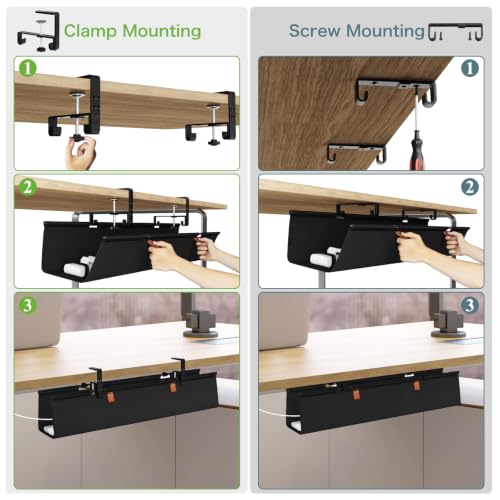 Clamp Mounting

1

2

3

Screw Mounting

1

2

3