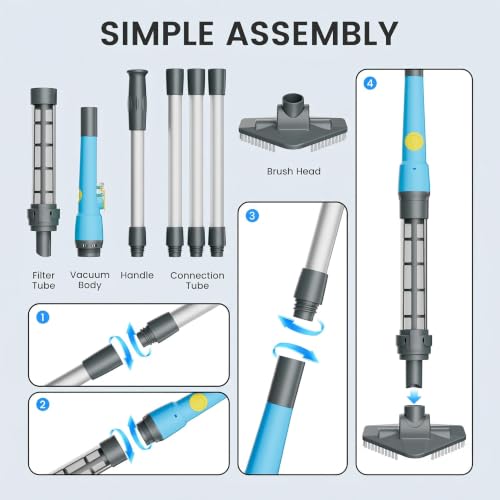 SIMPLE ASSEMBLY

Filter Tube

Vacuum Body

Handle

Connection Tube

Brush Head

1

2

3

4