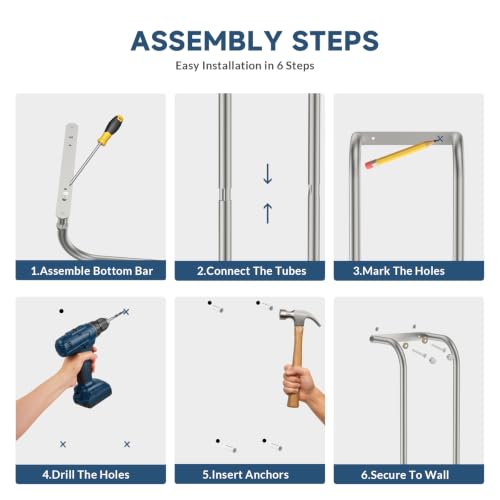 ASSEMBLY STEPS
Easy Installation in 6 Steps

1.Assemble Bottom Bar

2.Connect The Tubes

3.Mark The Holes

4.Drill The Holes

5.Insert Anchors

6.Secure To Wall