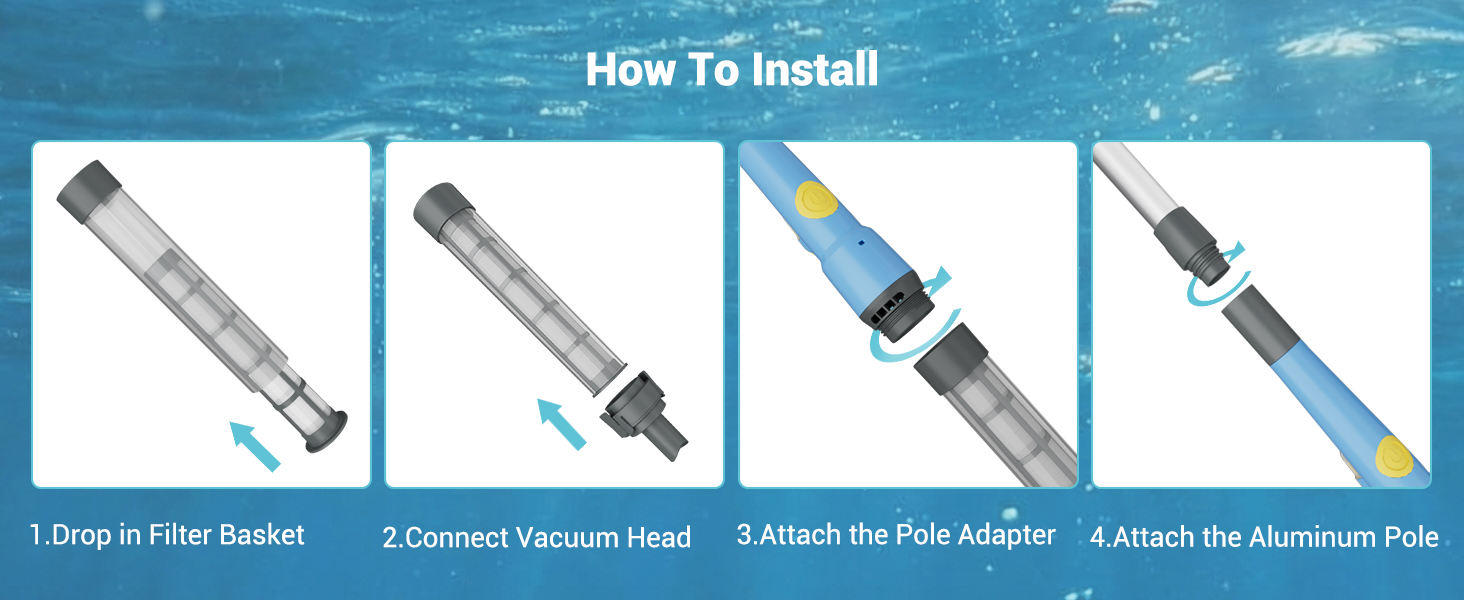 How To Install

1.Drop in Filter Basket

2.Connect Vacuum Head

3.Attach the Pole Adapter

4.Attach the Aluminum Pole