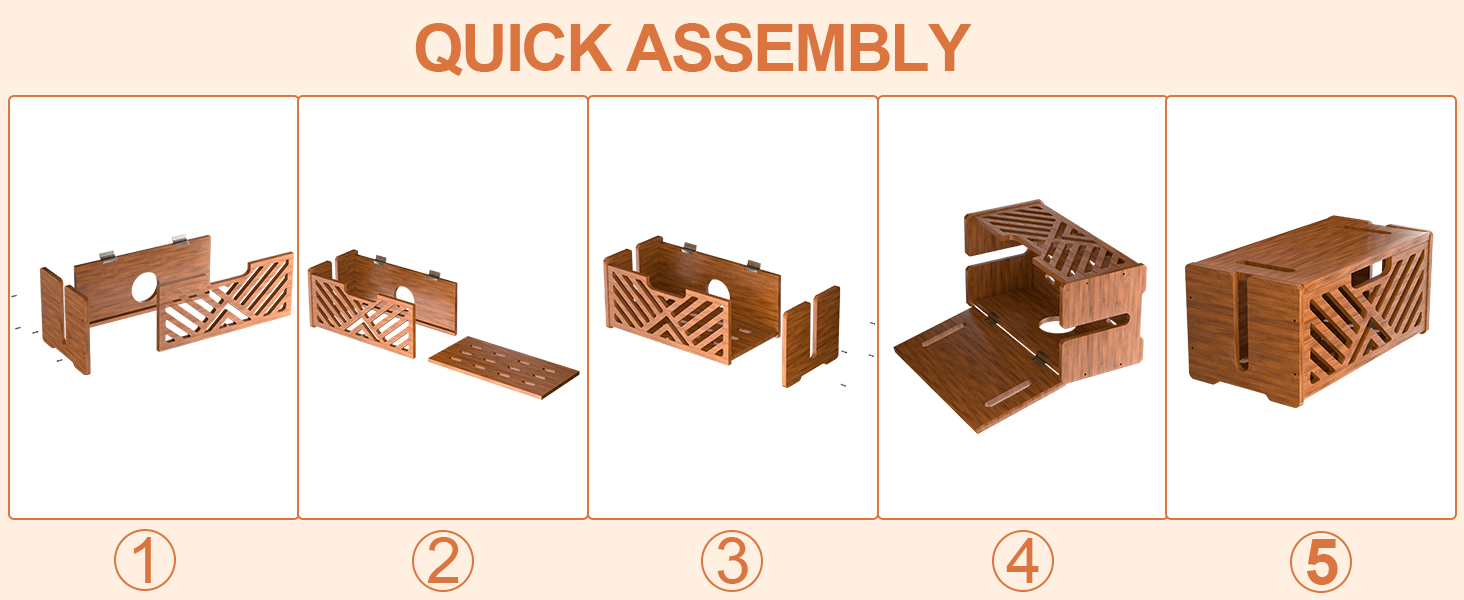 QUICK ASSEMBLY

①

②

③

④

⑤