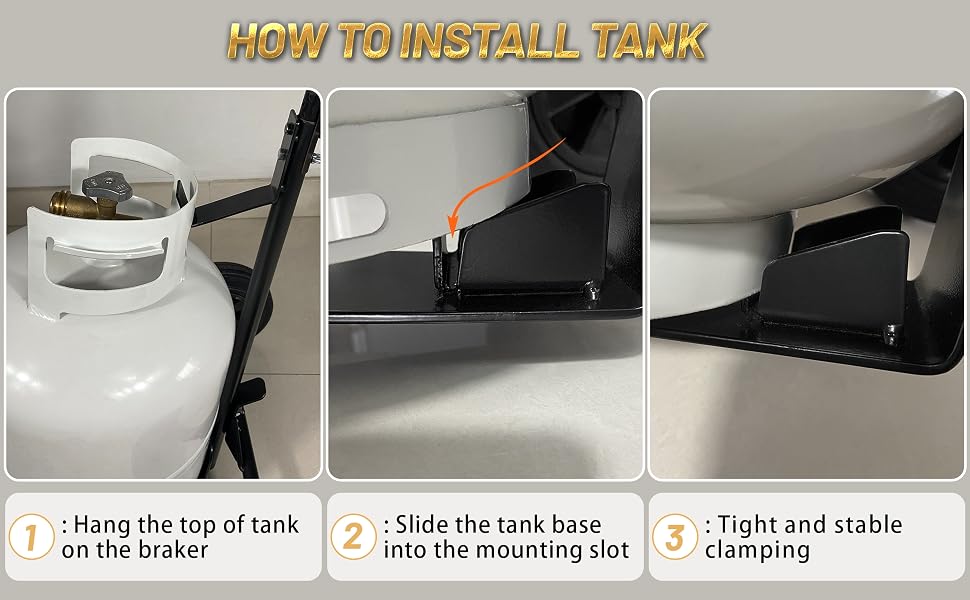 HOW TO INSTALL TANK

1 : Hang the top of tank on the braker

2 : Slide the tank base into the mounting slot

3 : Tight and stable clamping