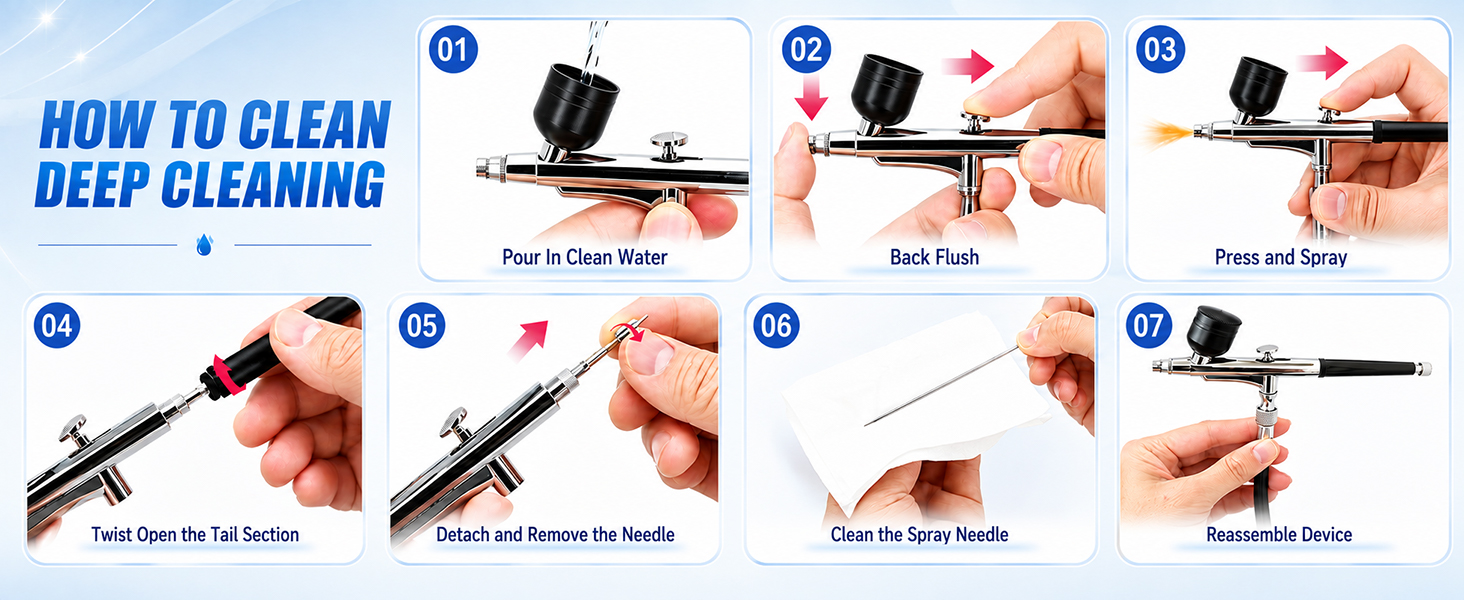 HOW TO CLEAN
DEEP CLEANING

01
Pour In Clean Water

02
Back Flush

03
Press and Spray

04
Twist Open the Tail Section

05
Detach and Remove the Needle

06
Clean the Spray Needle

07
Reassemble Device