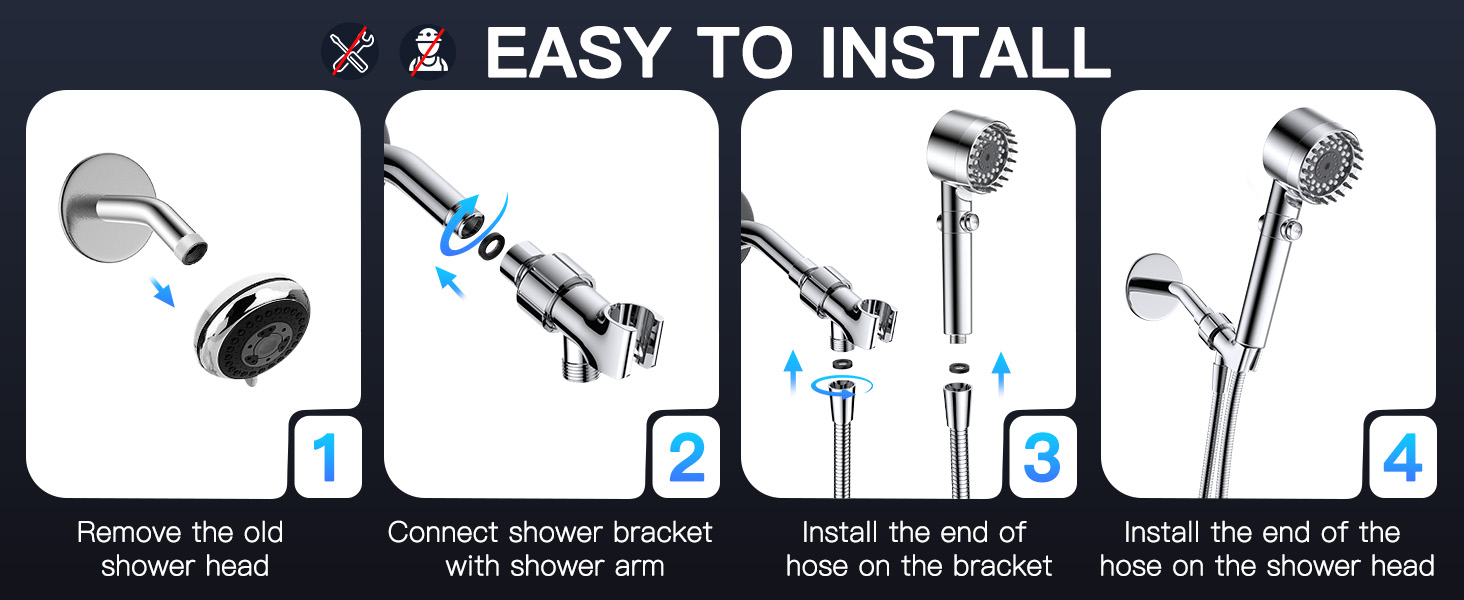 EASY TO INSTALL

1

Remove the old shower head

2

Connect shower bracket with shower arm

3

Install the end of hose on the bracket

4

Install the end of the hose on the shower head