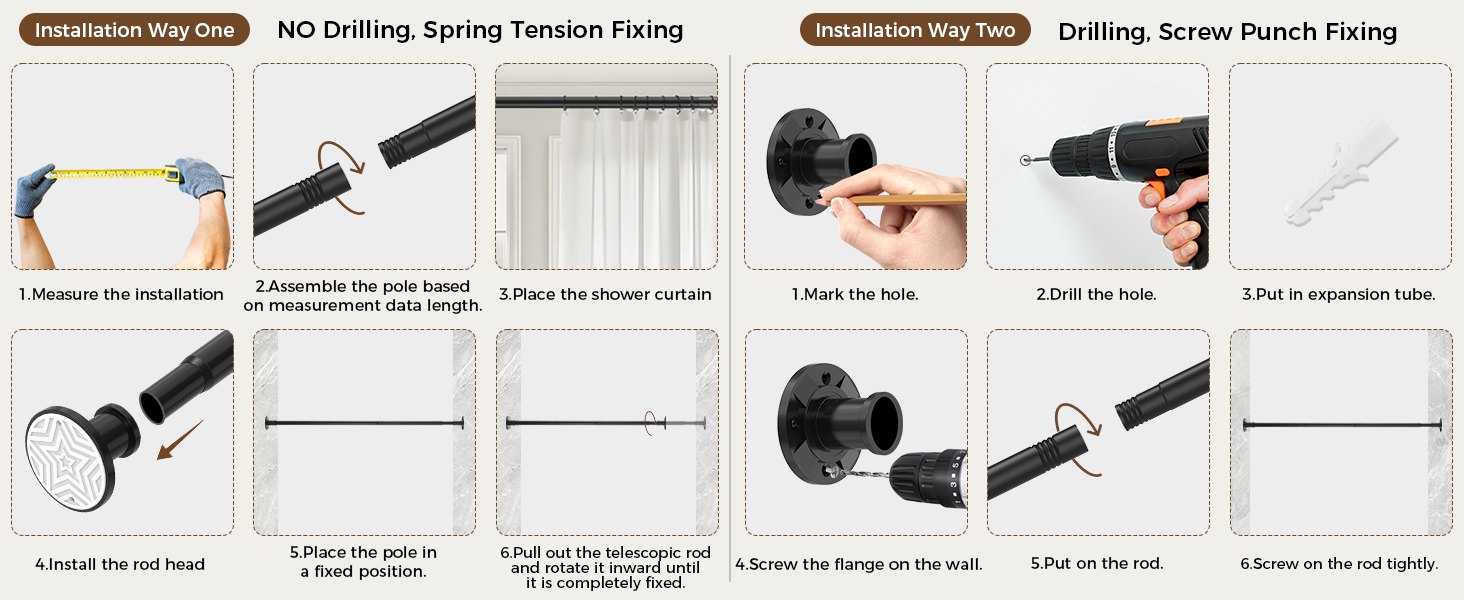 Installation Way One

NO Drilling, Spring Tension Fixing

1.Measure the installation

2.Assemble the pole based on measurement data length.

3.Place the shower curtain

4.Install the rod head

5.Place the pole in a fixed position.

6.Pull out the telescopic rod and rotate it inward until it is completely fixed.

Installation Way Two

Drilling, Screw Punch Fixing

1.Mark the hole.

2.Drill the hole.

3.Put in expansion tube.

4.Screw the flange on the wall.

5.Put on the rod.

6.Screw on the rod tightly.