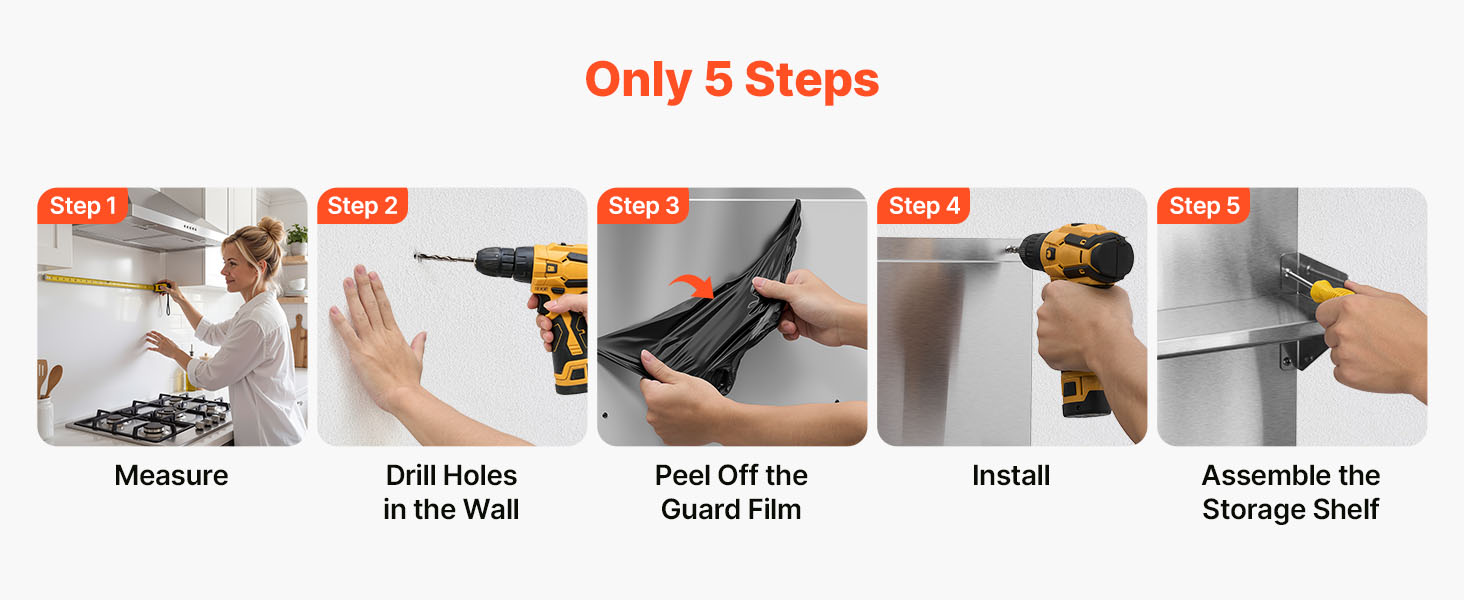 Only 5 Steps

Step 1
Measure

Step 2
Drill Holes in the Wall

Step 3
Peel Off the Guard Film

Step 4
Install

Step 5
Assemble the Storage Shelf