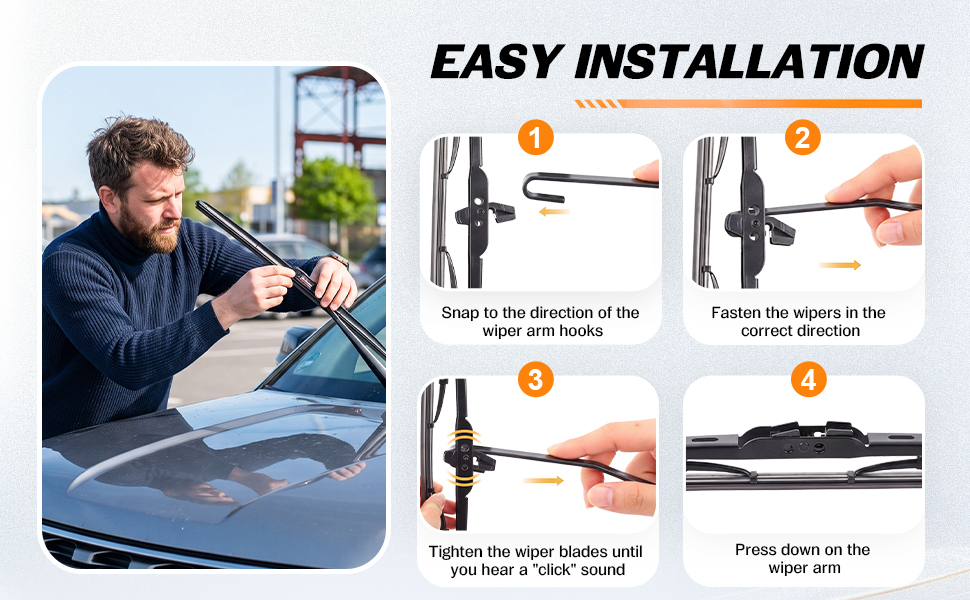 EASY INSTALLATION

1
Snap to the direction of the wiper arm hooks

2
Fasten the wipers in the correct direction

3
Tighten the wiper blades until you hear a "click" sound

4
Press down on the wiper arm