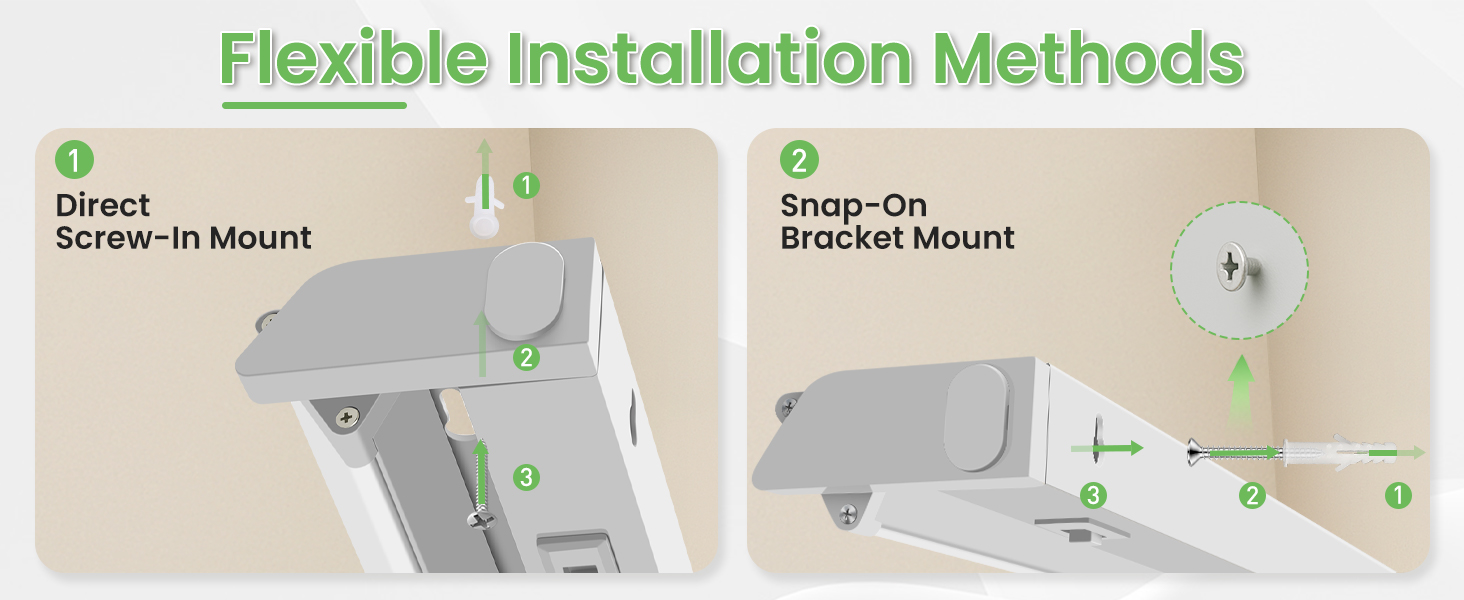 Flexible Installation Methods

1
Direct
Screw-In Mount

1
2
3

2
Snap-On
Bracket Mount

3
2
1