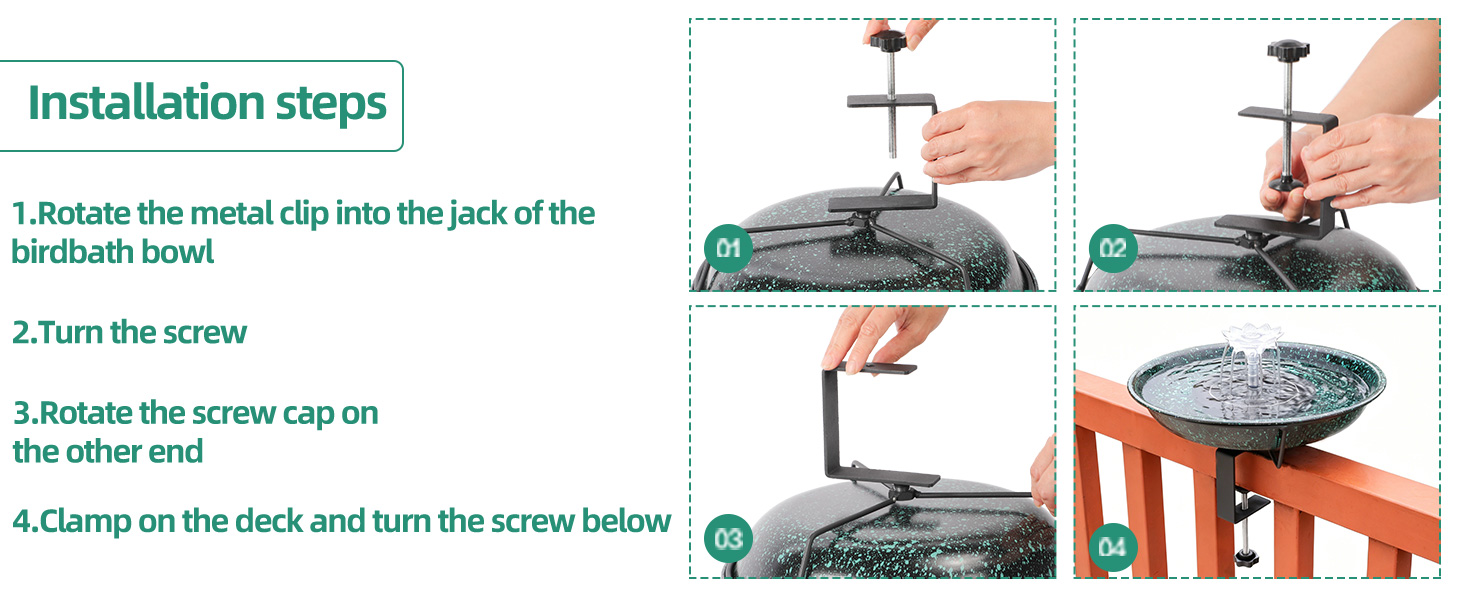 Installation steps

1.Rotate the metal clip into the jack of the birdbath bowl

2.Turn the screw

3.Rotate the screw cap on the other end

4.Clamp on the deck and turn the screw below

01

02

03

04