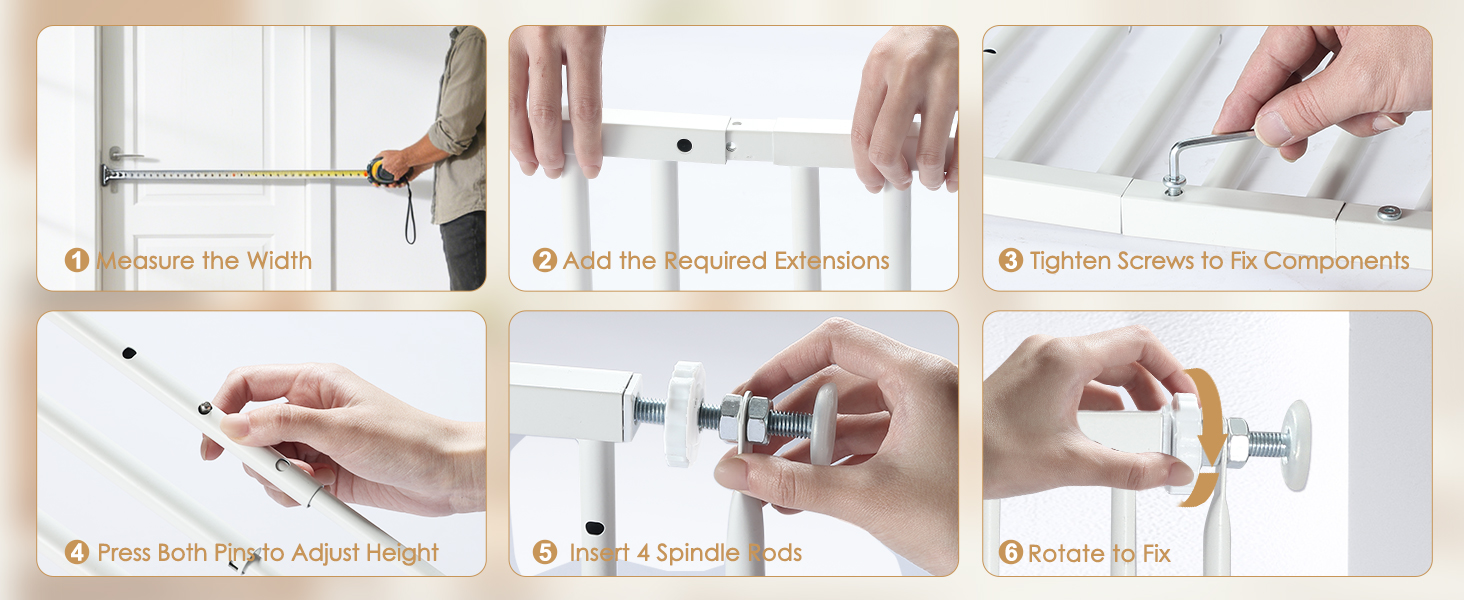 1 Measure the Width

2 Add the Required Extensions

3 Tighten Screws to Fix Components

4 Press Both Pins to Adjust Height

5 Insert 4 Spindle Rods

6 Rotate to Fix