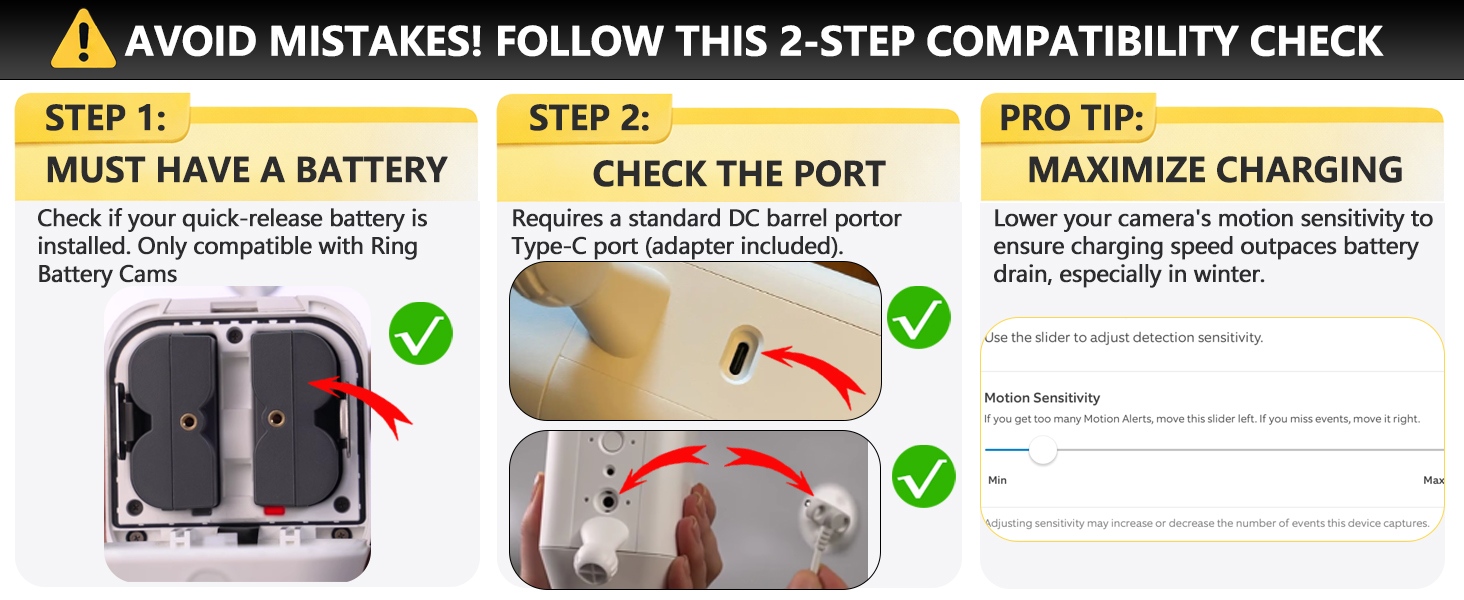 AVOID MISTAKES! FOLLOW THIS 2-STEP COMPATIBILITY CHECK

STEP 1:
MUST HAVE A BATTERY

Check if your quick-release battery is installed. Only compatible with Ring Battery Cams

STEP 2:
CHECK THE PORT

Requires a standard DC barrel portor Type-C port (adapter included).

PRO TIP:
MAXIMIZE CHARGING

Lower your camera's motion sensitivity to ensure charging speed outpaces battery drain, especially in winter.

Use the slider to adjust detection sensitivity.

Motion Sensitivity

If you get too many Motion Alerts, move this slider left. If you miss events, move it right.

Min

Max

Adjusting sensitivity may increase or decrease the number of events this device captures.