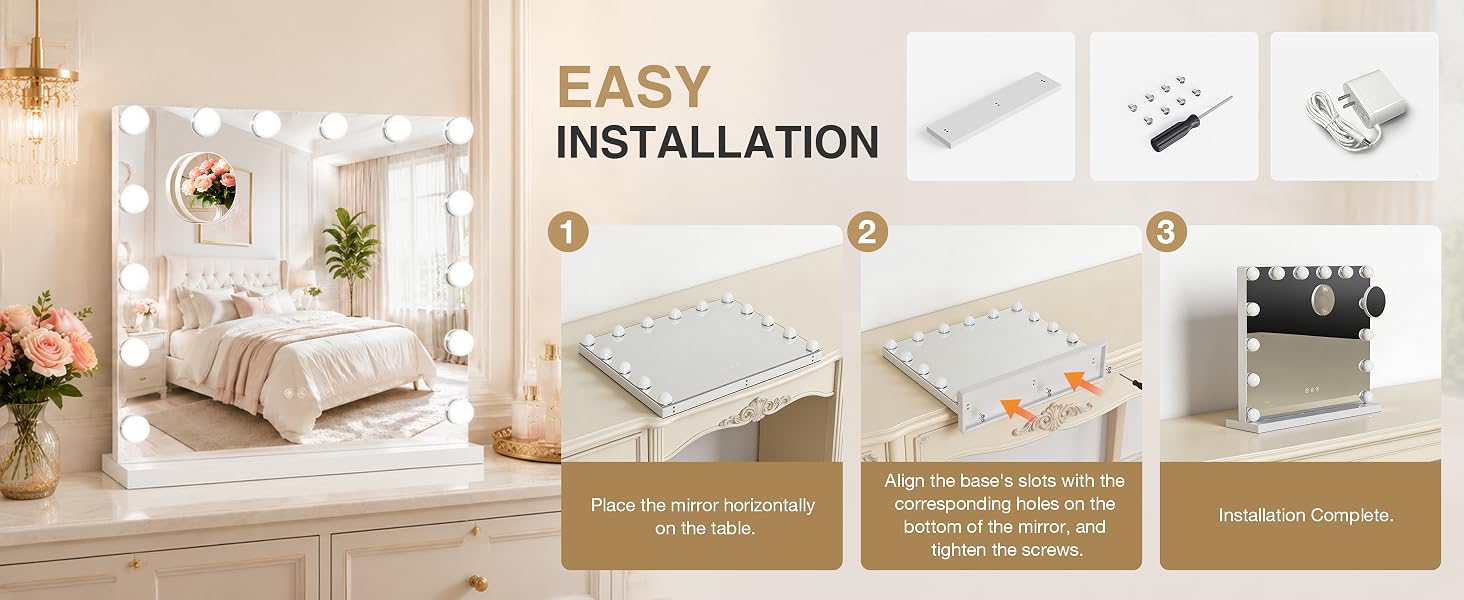 EASY
INSTALLATION

1

Place the mirror horizontally on the table.

2

Align the base's slots with the corresponding holes on the bottom of the mirror, and tighten the screws.

3

Installation Complete.