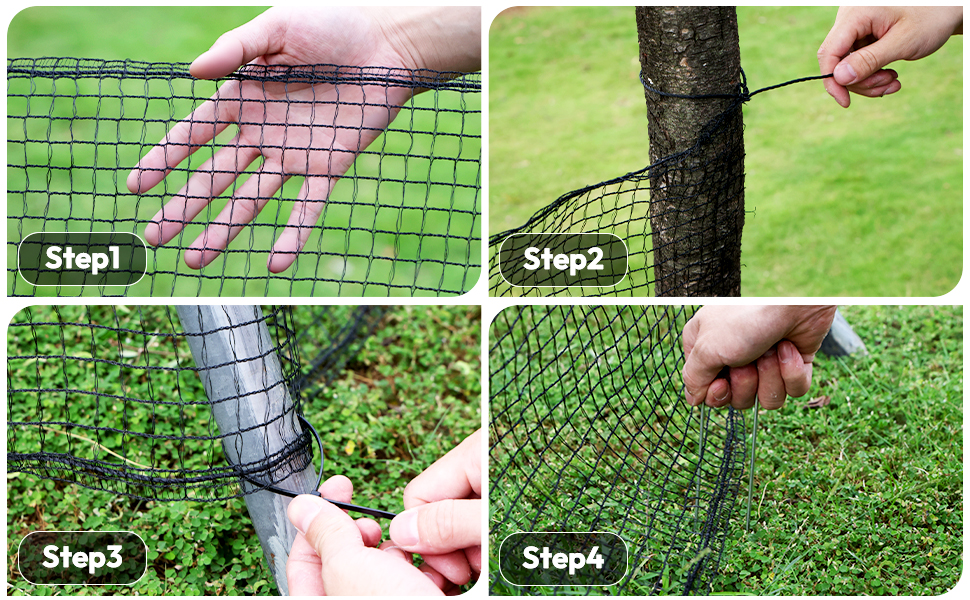 Step1

Step2

Step3

Step4