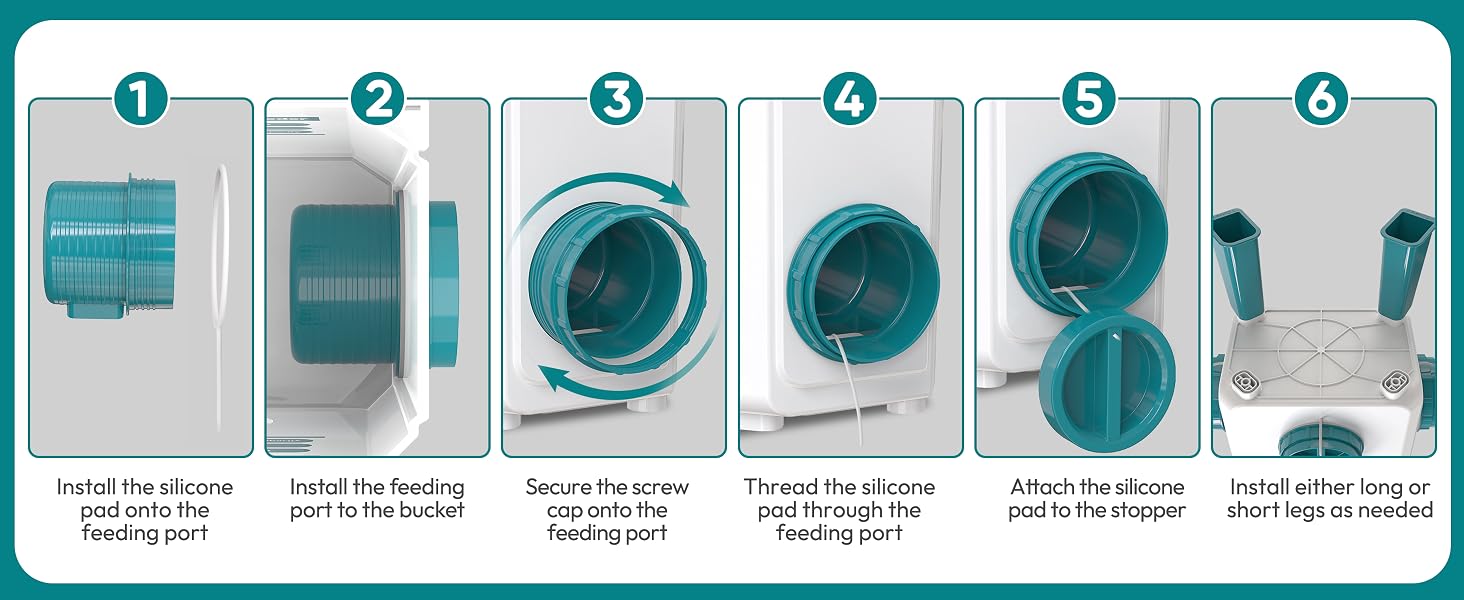 1

Install the silicone pad onto the feeding port

2

Install the feeding port to the bucket

3

Secure the screw cap onto the feeding port

4

Thread the silicone pad through the feeding port

5

Attach the silicone pad to the stopper

6

Install either long or short legs as needed