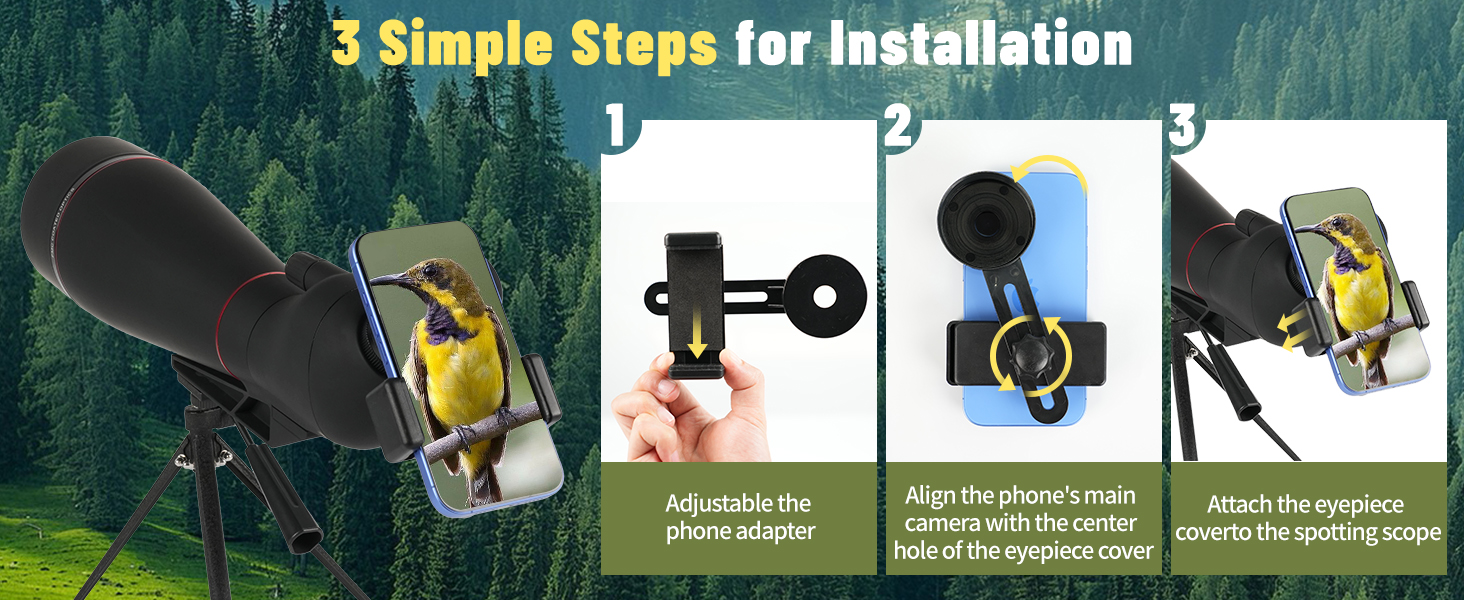 3 Simple Steps for Installation

1

Adjustable the phone adapter

2

Align the phone's main camera with the center hole of the eyepiece cover

3

Attach the eyepiece coverto the spotting scope