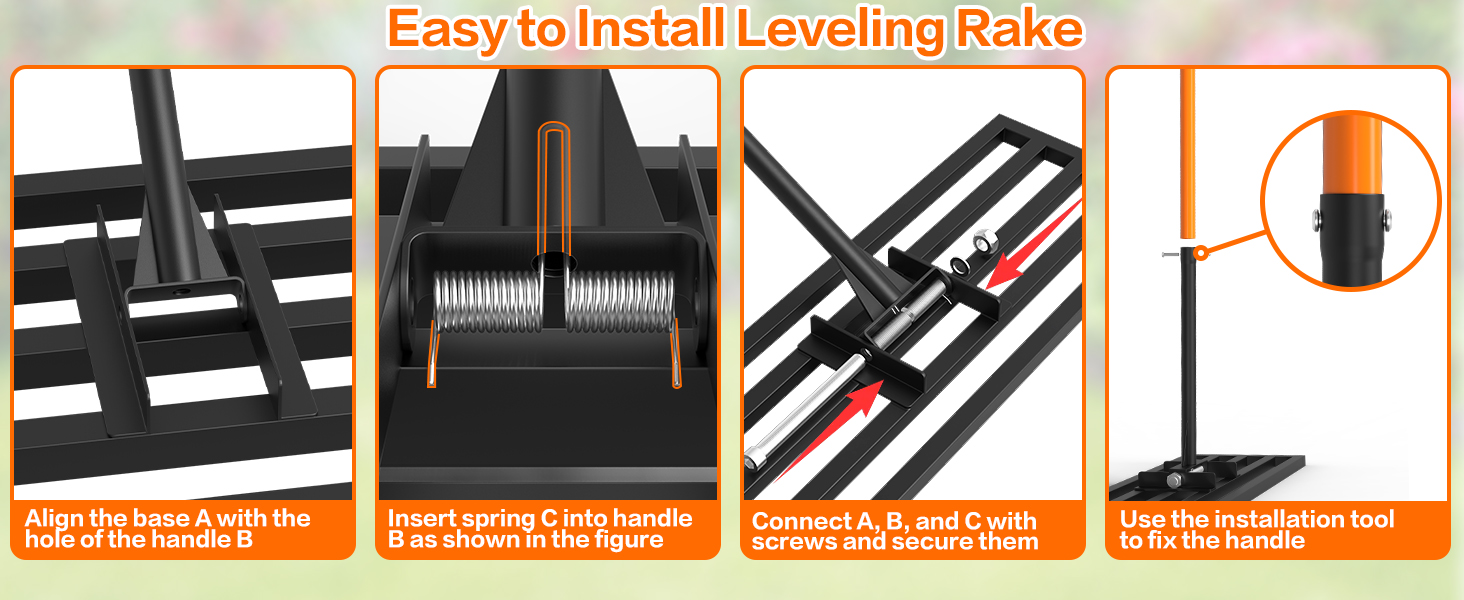 Easy to Install Leveling Rake

Align the base A with the hole of the handle B

Insert spring C into handle B as shown in the figure

Connect A, B, and C with screws and secure them

Use the installation tool to fix the handle