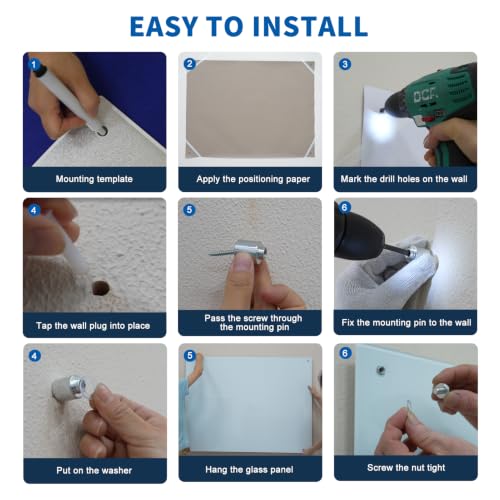 EASY TO INSTALL

1
Mounting template

2
Apply the positioning paper

3
DCA
Mark the drill holes on the wall

4
Tap the wall plug into place

5
Pass the screw through the mounting pin

6
Fix the mounting pin to the wall

4
Put on the washer

5
Hang the glass panel

6
Screw the nut tight