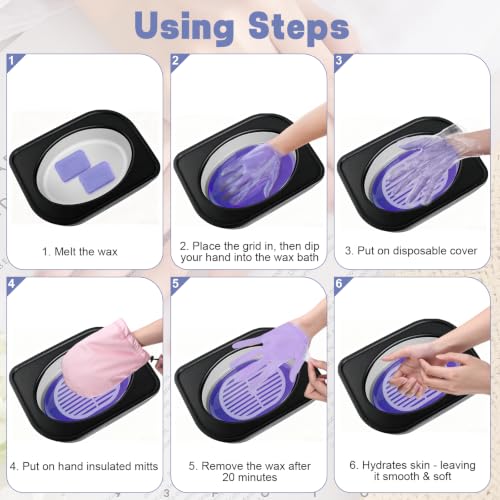 Using Steps

1

1. Melt the wax

2

2. Place the grid in, then dip your hand into the wax bath

3

3. Put on disposable cover

4

4. Put on hand insulated mitts

5

5. Remove the wax after 20 minutes

6

6. Hydrates skin - leaving it smooth & soft