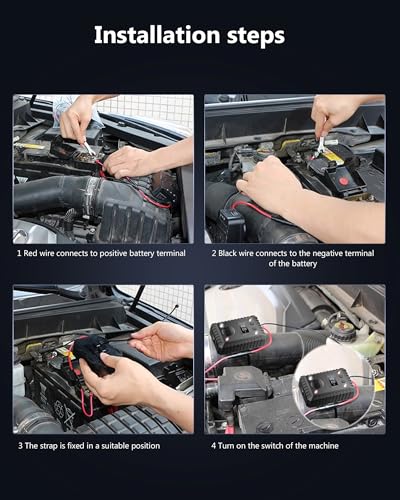 Installation steps

1 Red wire connects to positive battery terminal

2 Black wire connects to the negative terminal of the battery

3 The strap is fixed in a suitable position

4 Turn on the switch of the machine