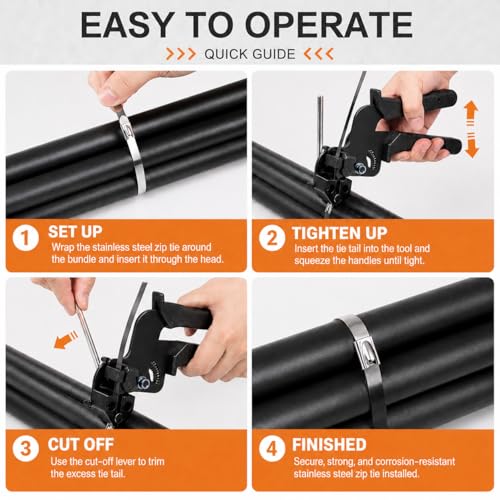 EASY TO OPERATE

>>> QUICK GUIDE <<<

1 SET UP
Wrap the stainless steel zip tie around the bundle and insert it through the head.

2 TIGHTEN UP
Insert the tie tail into the tool and squeeze the handles until tight.

3 CUT OFF
Use the cut-off lever to trim the excess tie tail.

4 FINISHED
Secure, strong, and corrosion-resistant stainless steel zip tie installed.