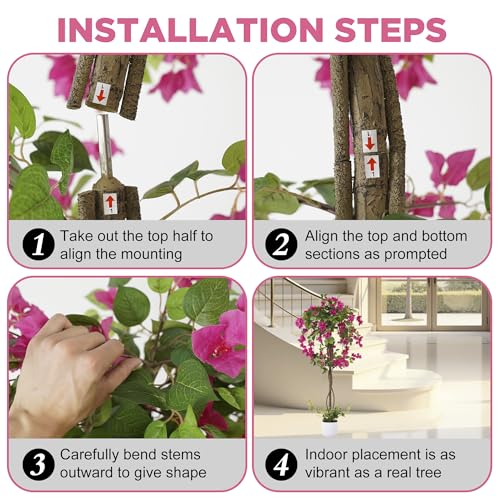 INSTALLATION STEPS

1 Take out the top half to align the mounting

2 Align the top and bottom sections as prompted

3 Carefully bend stems outward to give shape

4 Indoor placement is as vibrant as a real tree