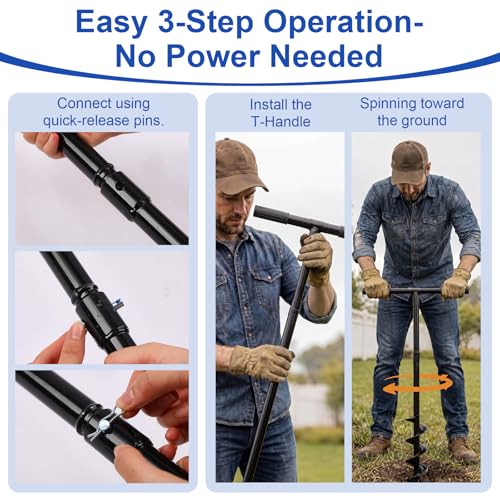 Easy 3-Step Operation-
No Power Needed

Connect using quick-release pins.

Install the T-Handle

Spinning toward the ground