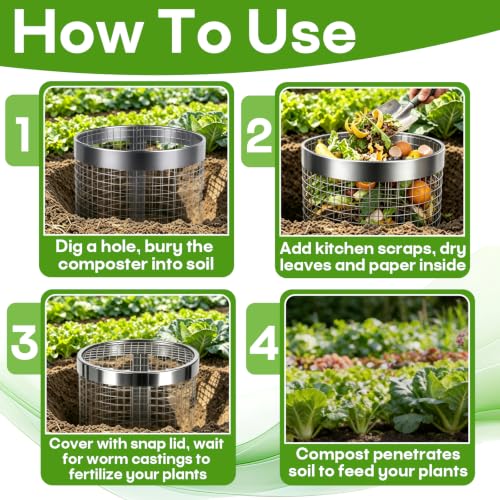 How To Use

1

Dig a hole, bury the composter into soil

2

Add kitchen scraps, dry leaves and paper inside

3

Cover with snap lid, wait for worm castings to fertilize your plants

4

Compost penetrates soil to feed your plants