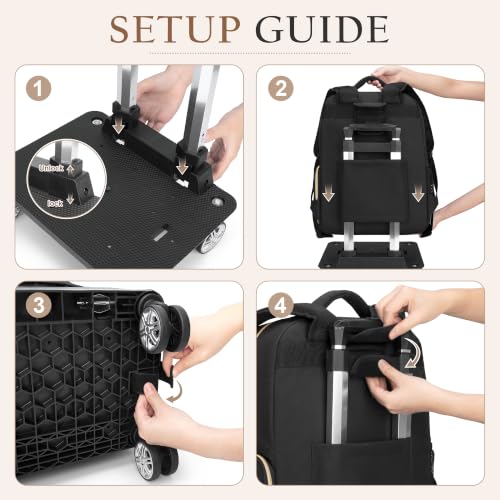 SETUP GUIDE

1

Unlock

lock

2

3

4