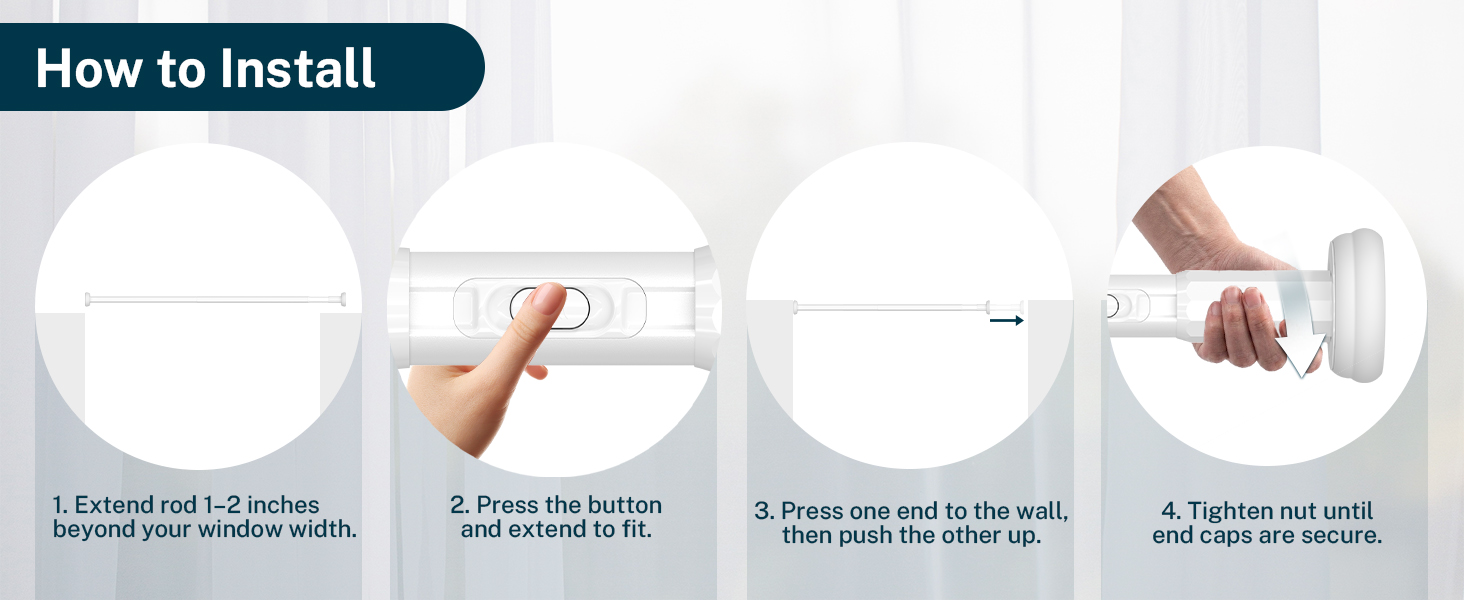 How to Install

1. Extend rod 1–2 inches beyond your window width.

2. Press the button and extend to fit.

3. Press one end to the wall, then push the other up.

4. Tighten nut until end caps are secure.