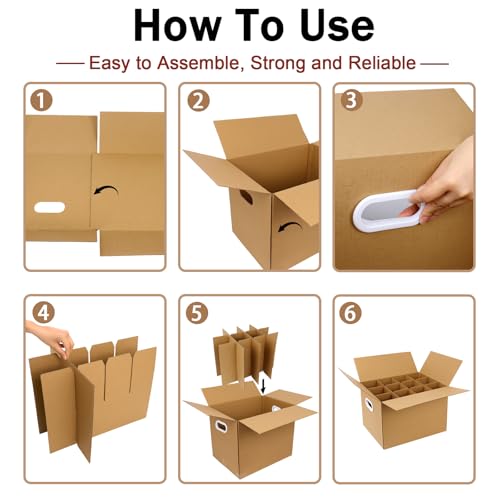 How To Use

— Easy to Assemble, Strong and Reliable —

1

2

3

4

5

6