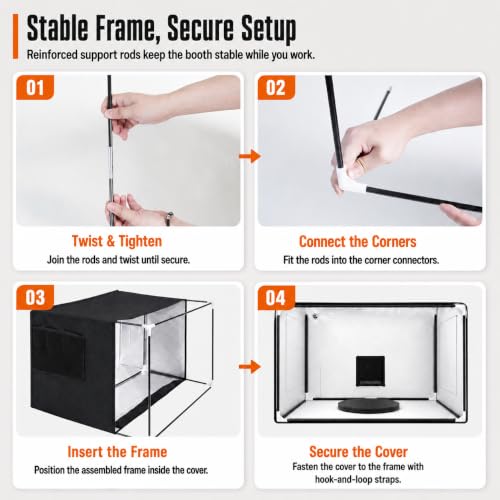 Stable Frame, Secure Setup

Reinforced support rods keep the booth stable while you work.

01

Twist & Tighten

Join the rods and twist until secure.

02

Connect the Corners

Fit the rods into the corner connectors.

03

Insert the Frame

Position the assembled frame inside the cover.

04

Secure the Cover

Fasten the cover to the frame with hook-and-loop straps.