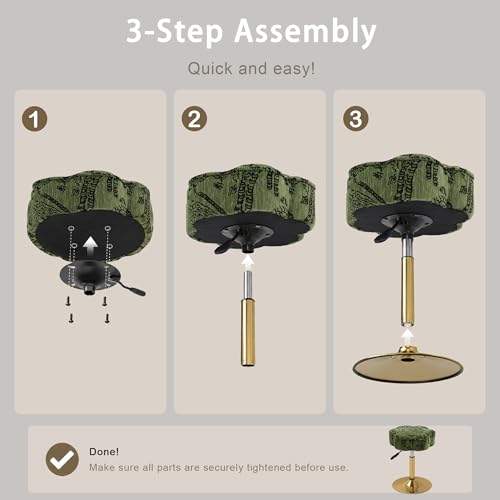 3-Step Assembly

Quick and easy!

1

2

3

Done!
Make sure all parts are securely tightened before use.