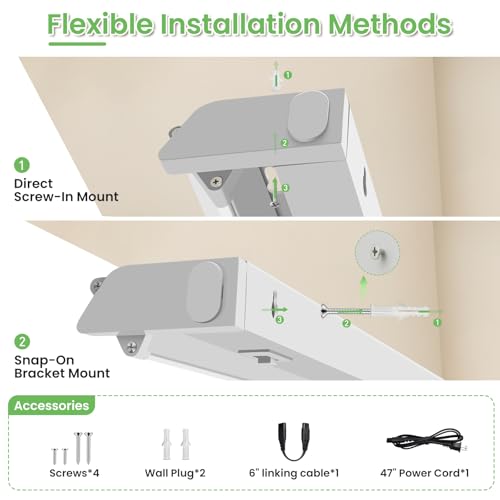 Flexible Installation Methods

1
2
3

1
Direct Screw-In Mount

3
2
1

2
Snap-On Bracket Mount

Accessories

Screws*4

Wall Plug*2

6" linking cable*1

47" Power Cord*1