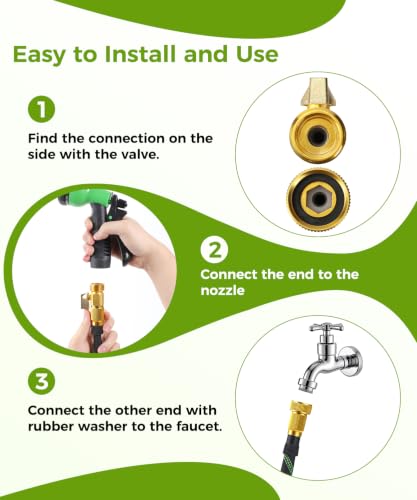 Easy to Install and Use

1

Find the connection on the side with the valve.

2

Connect the end to the nozzle

3

Connect the other end with rubber washer to the faucet.