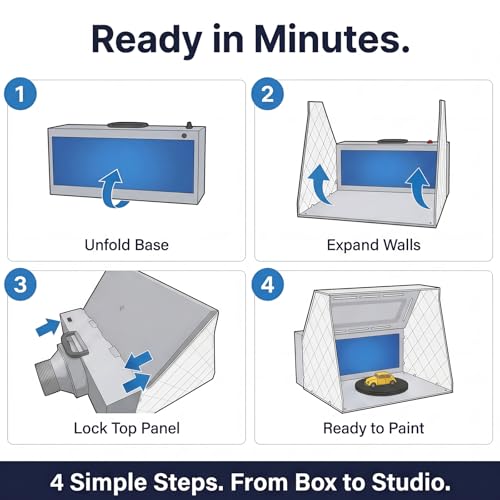 Ready in Minutes.

1
Unfold Base

2
Expand Walls

3
Lock Top Panel

4
Ready to Paint

4 Simple Steps. From Box to Studio.