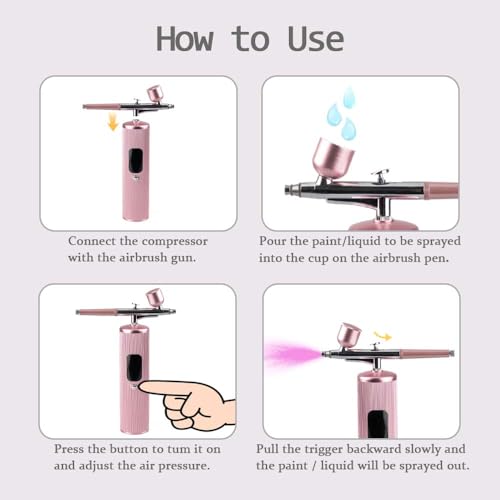 How to Use

Connect the compressor with the airbrush gun.

Pour the paint/liquid to be sprayed into the cup on the airbrush pen.

Press the button to tum it on and adjust the air pressure.

Pull the trigger backward slowly and the paint / liquid will be sprayed out.